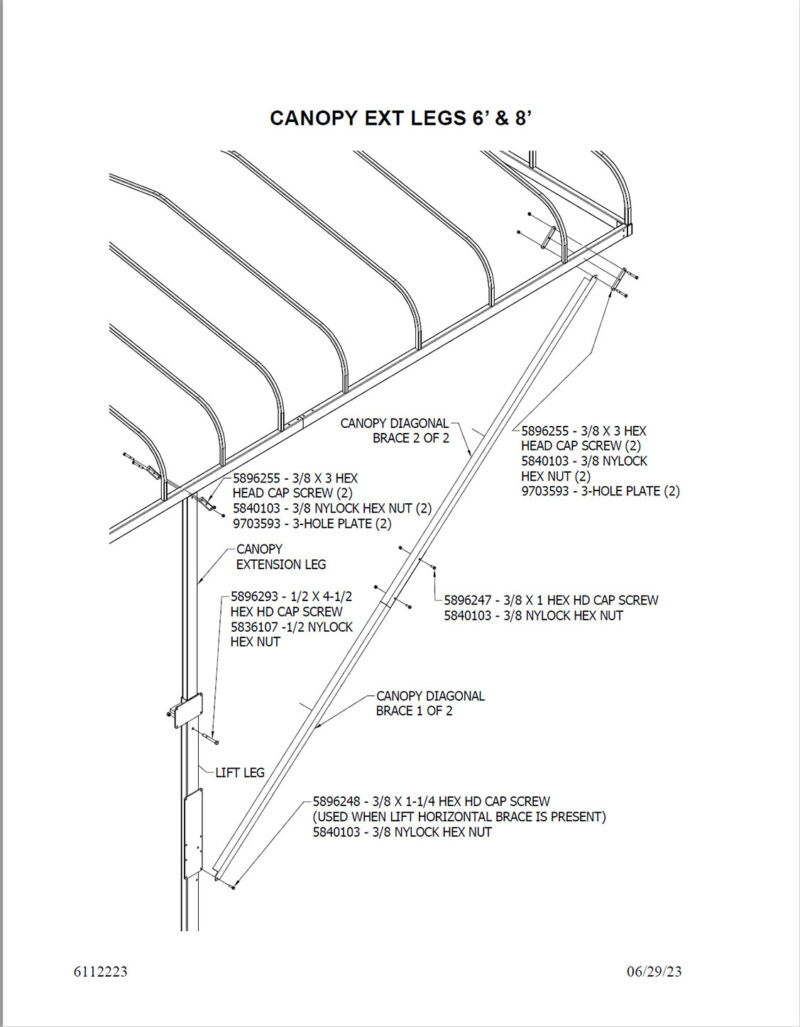 CANOPY EXT LEGS 6' & 8'

CANOPY DIAGONAL BRACE 2 OF 2

5896255 - 3/8 X 3 HEX HEAD CAP SCREW (2)
5840103 - 3/8 NYLOCK HEX NUT (2)
9703593 - 3-HOLE PLATE (2)

5896255 - 3/8 X 3 HEX HEAD CAP SCREW (2)
5840103 - 3/8 NYLOCK HEX NUT (2)
9703593 - 3-HOLE PLATE (2)

CANOPY EXTENSION LEG

5896293 - 1/2 X 4-1/2 HEX HD CAP SCREW
5836107 -1/2 NYLOCK HEX NUT

5896247 - 3/8 X 1 HEX HD CAP SCREW
5840103 - 3/8 NYLOCK HEX NUT

CANOPY DIAGONAL BRACE 1 OF 2

LIFT LEG

5896248 - 3/8 X 1-1/4 HEX HD CAP SCREW
(USED WHEN LIFT HORIZONTAL BRACE IS PRESENT)
5840103 - 3/8 NYLOCK HEX NUT

6112223

06/29/23